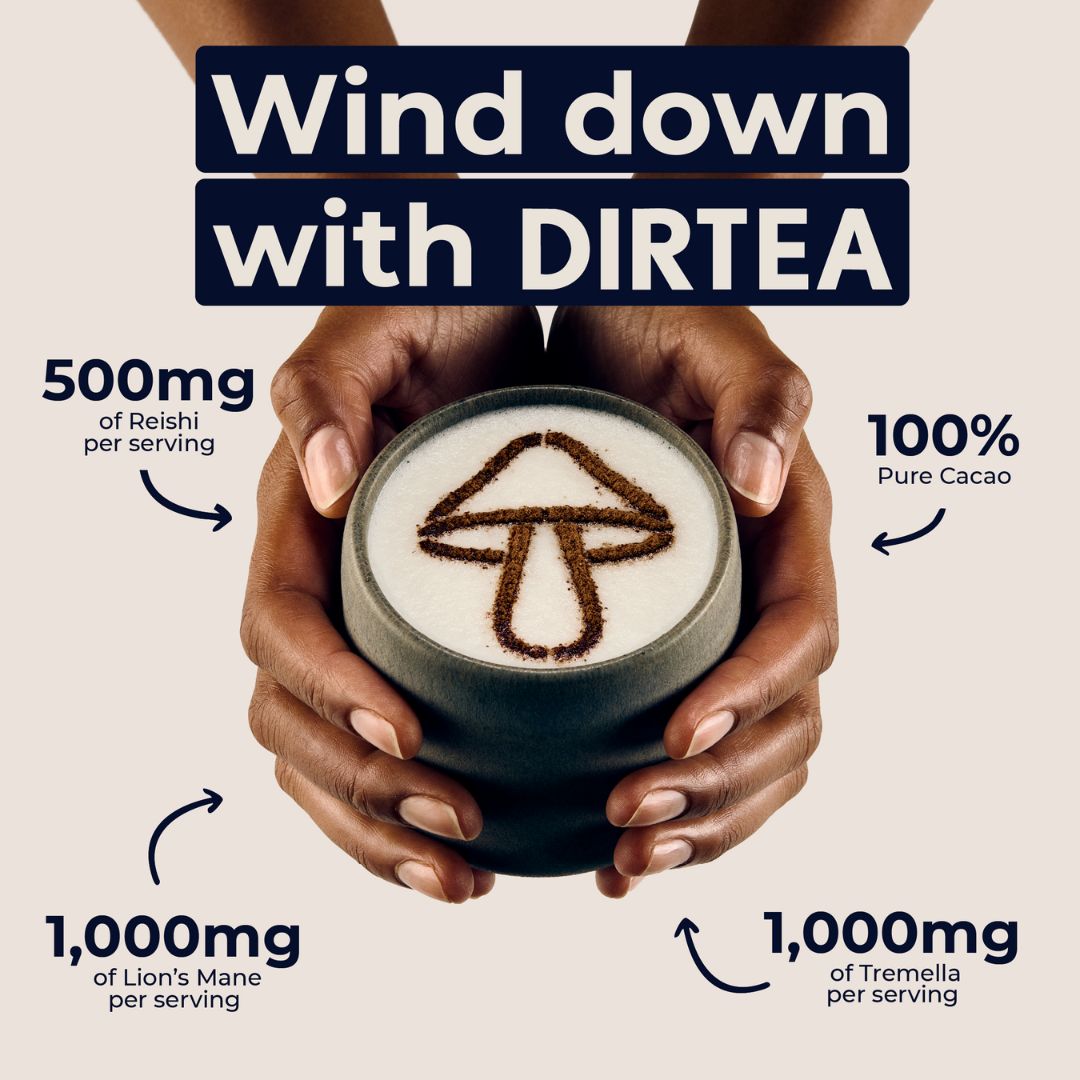 Wind down with DIRTEA

500mg
of Reishi per serving

100%
Pure Cacao

1,000mg
of Lion's Mane per serving

1,000mg
of Tremella per serving